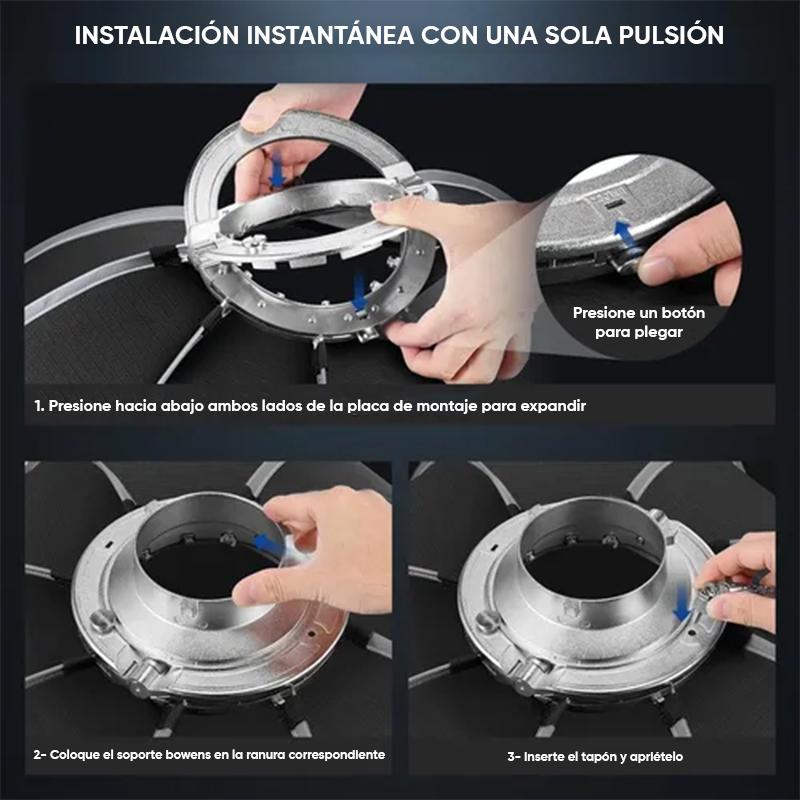 INSTALACIÓN INSTANTÁNEA CON UNA SOLA PULSIÓN

Presione un botón para plegar

1. Presione hacia abajo ambos lados de la placa de montaje para expandir

2- Coloque el soporte bowens en la ranura correspondiente

3- Inserte el tapón y apriételo